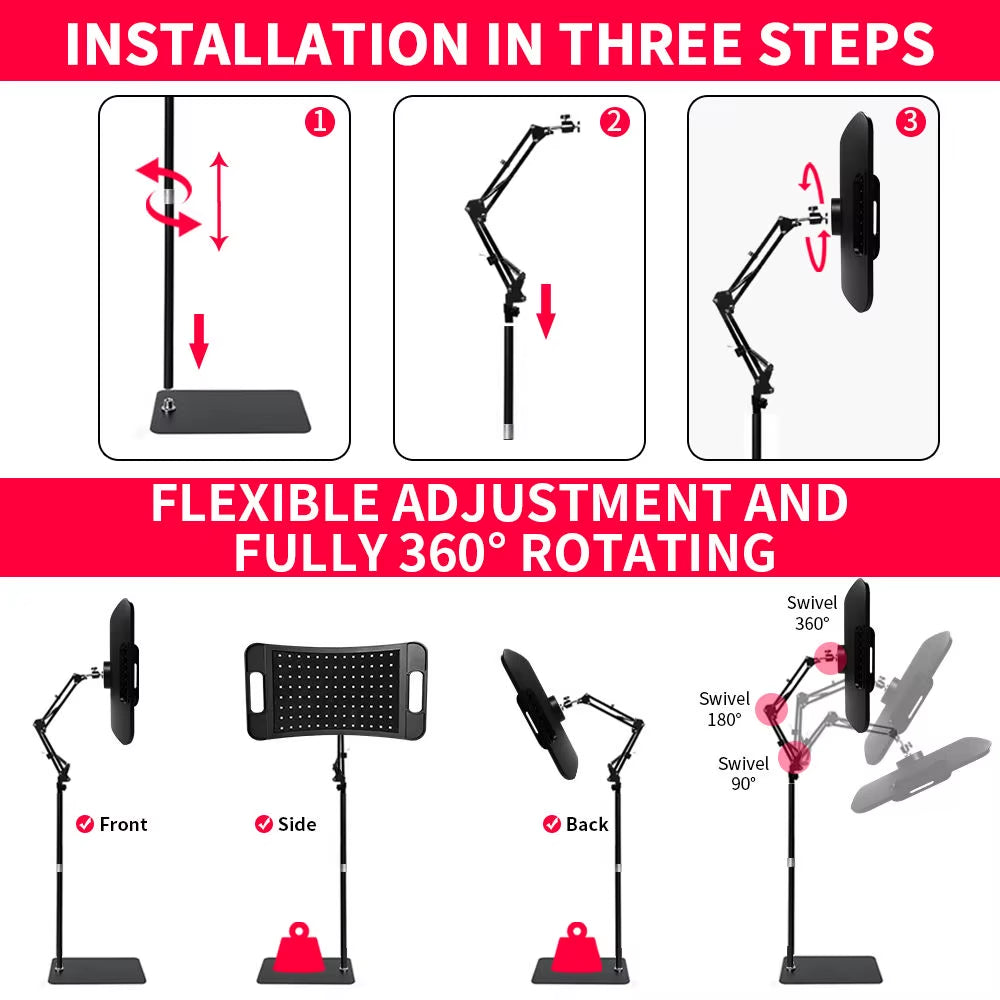 INSTALLATION IN THREE STEPS

1

2

3

FLEXIBLE ADJUSTMENT AND FULLY 360° ROTATING

Front

Side

Back

Swivel 360°

Swivel 180°

Swivel 90°